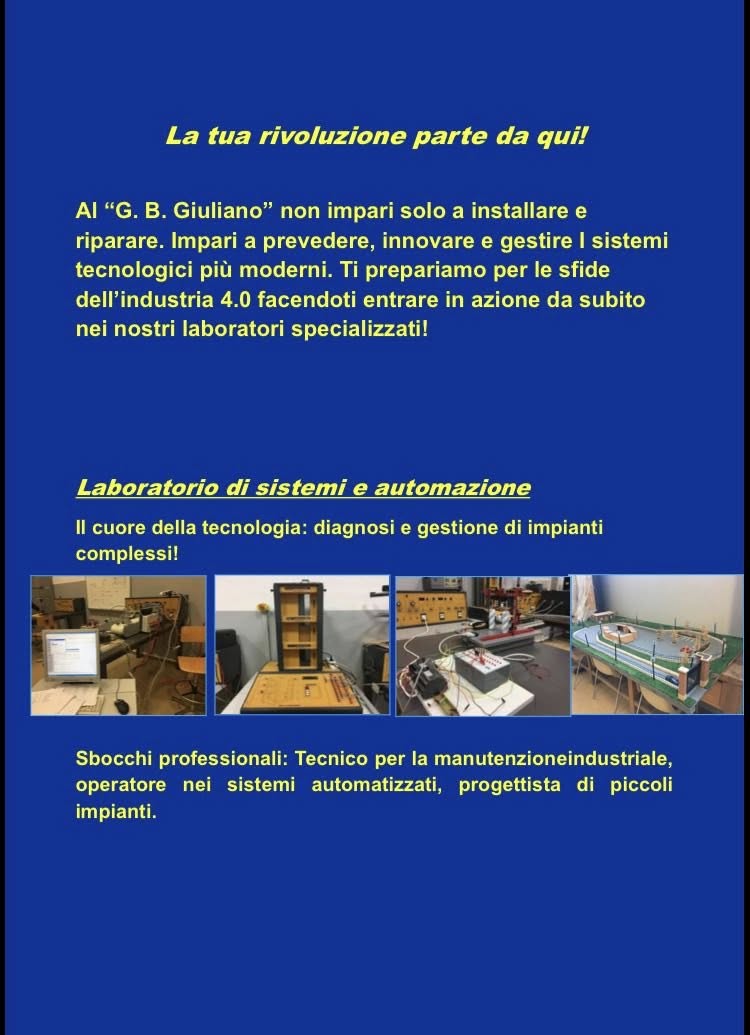 La tua rivoluzione parte da qui!

Al “G. B. Giuliano” non impari solo a installare e riparare. Impari a prevedere, innovare e gestire I sistemi tecnologici più moderni. Ti prepariamo per le sfide dell’industria 4.0 facendoti entrare in azione da subito nei nostri laboratori specializzati!

Laboratorio di sistemi e automazione

Il cuore della tecnologia: diagnosi e gestione di impianti complessi!

Sbocchi professionali: Tecnico per la manutenzioneindustriale, operatore nei sistemi automatizzati, progettista di piccoli impianti.